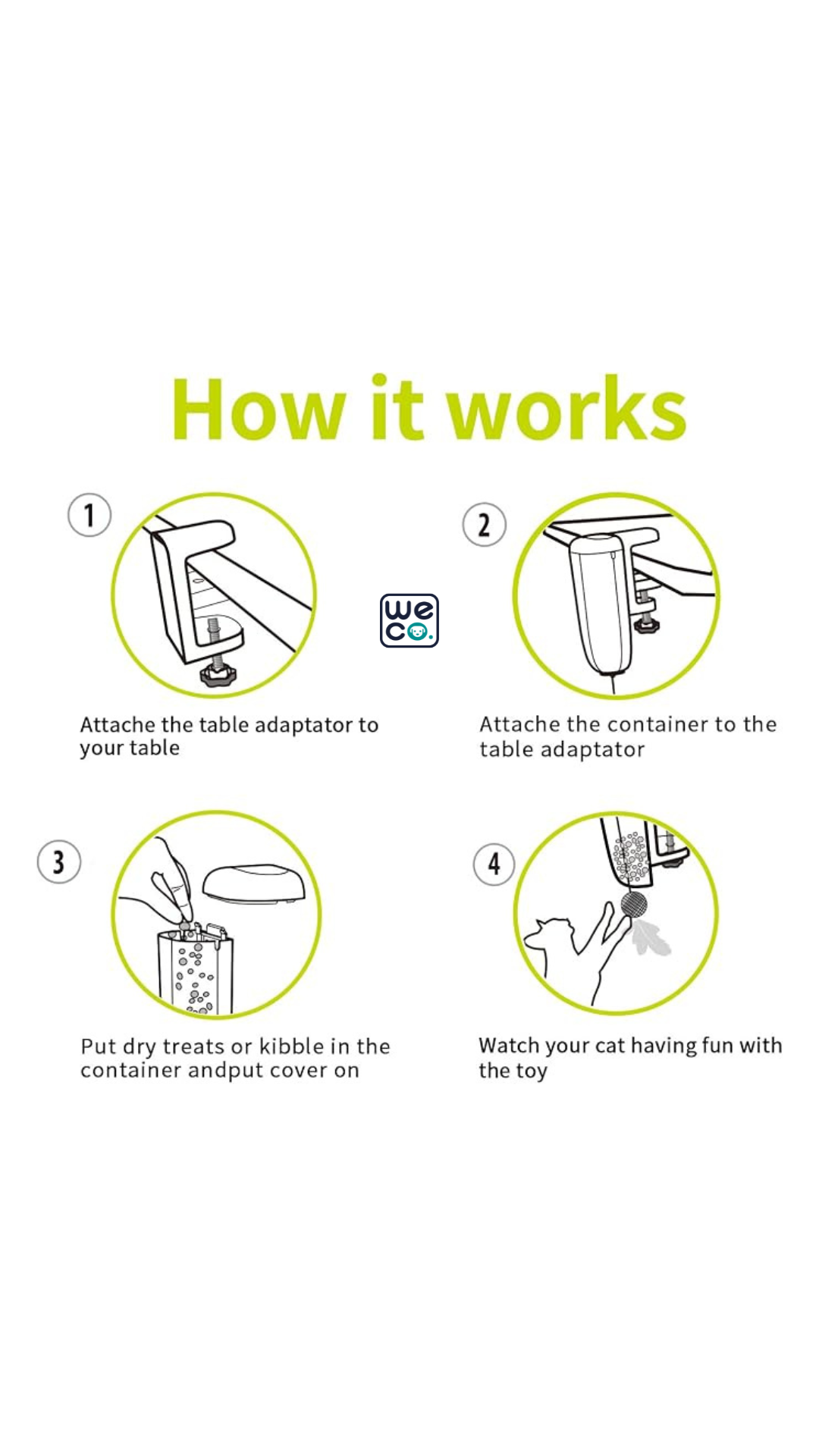 How it works

1

Attache the table adaptator to your table

we co.

2

Attache the container to the table adaptator

3

Put dry treats or kibble in the container andput cover on

4

Watch your cat having fun with the toy