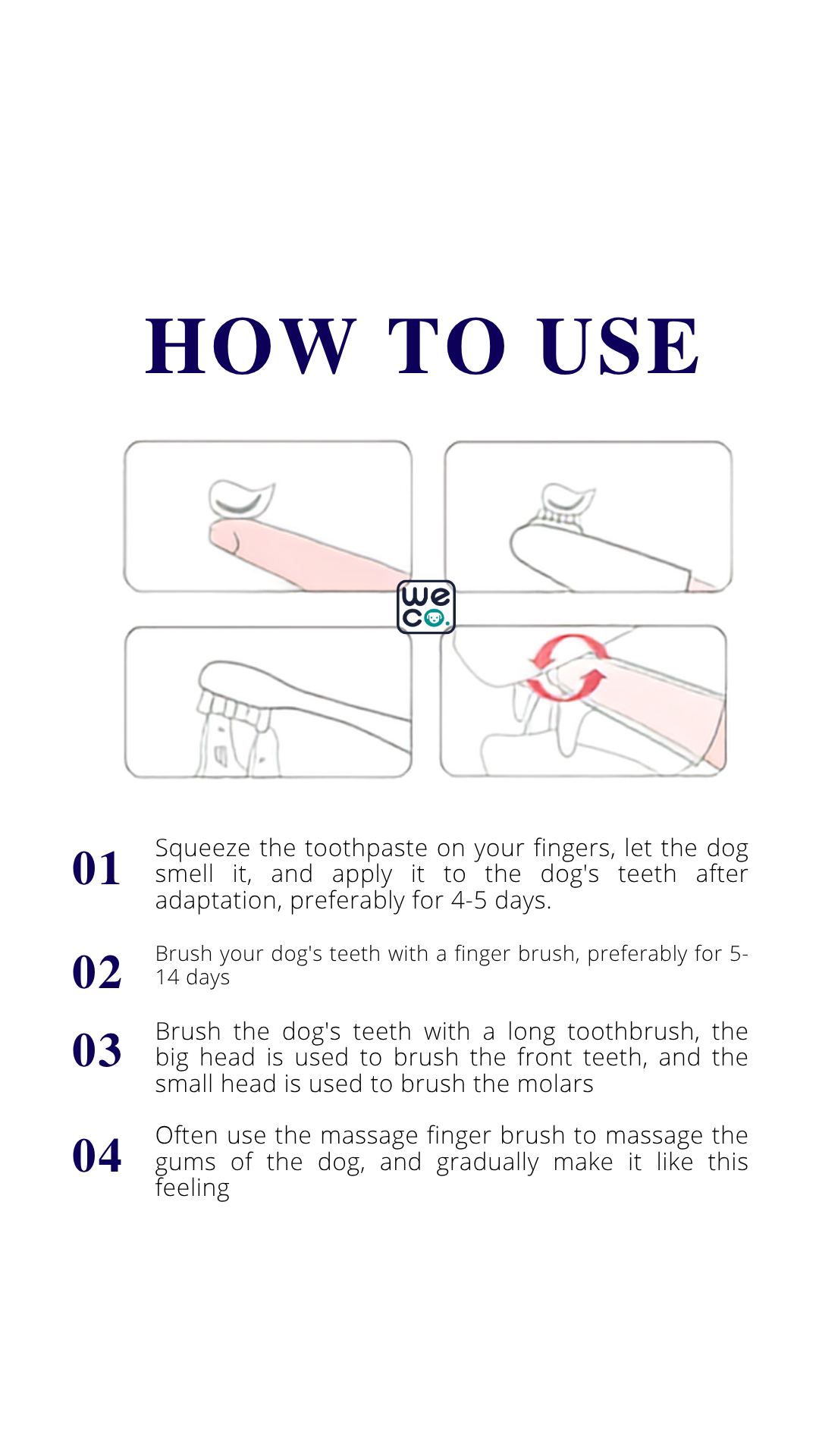 HOW TO USE

we co.

01 Squeeze the toothpaste on your fingers, let the dog smell it, and apply it to the dog's teeth after adaptation, preferably for 4-5 days.

02 Brush your dog's teeth with a finger brush, preferably for 5-14 days

03 Brush the dog's teeth with a long toothbrush, the big head is used to brush the front teeth, and the small head is used to brush the molars

04 Often use the massage finger brush to massage the gums of the dog, and gradually make it like this feeling